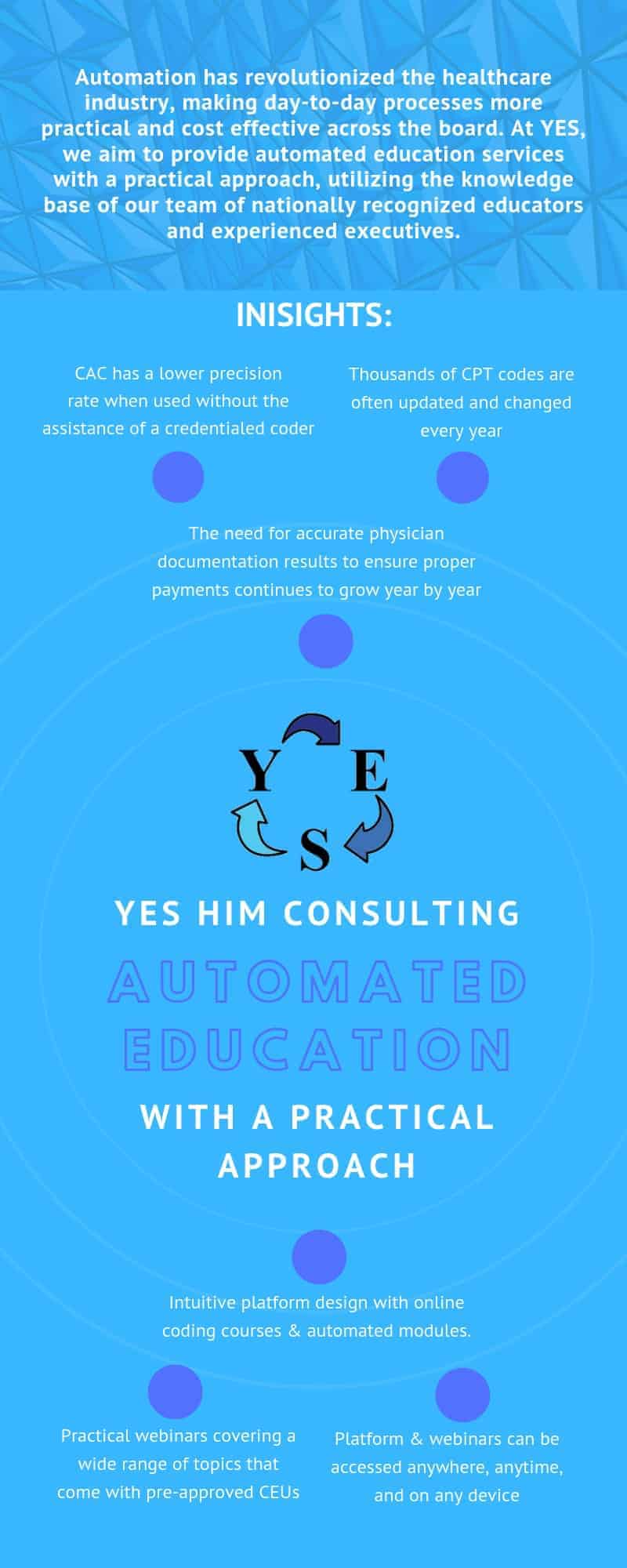 Automation has revolutionized the healthcare industry, making day-to-day processes more practical and cost effective across the board. At YES, we aim to provide automated education services with a practical approach, utilizing the knowledge base of our team of nationally recognized educators and experienced executives.

INISIGHTS:

CAC has a lower precision rate when used without the assistance of a credentialed coder

Thousands of CPT codes are often updated and changed every year

The need for accurate physician documentation results to ensure proper payments continues to grow year by year

Y E S

YES HIM CONSULTING

AUTOMATED EDUCATION

WITH A PRACTICAL APPROACH

Intuitive platform design with online coding courses & automated modules.

Practical webinars covering a wide range of topics that come with pre-approved CEUs

Platform & webinars can be accessed anywhere, anytime, and on any device