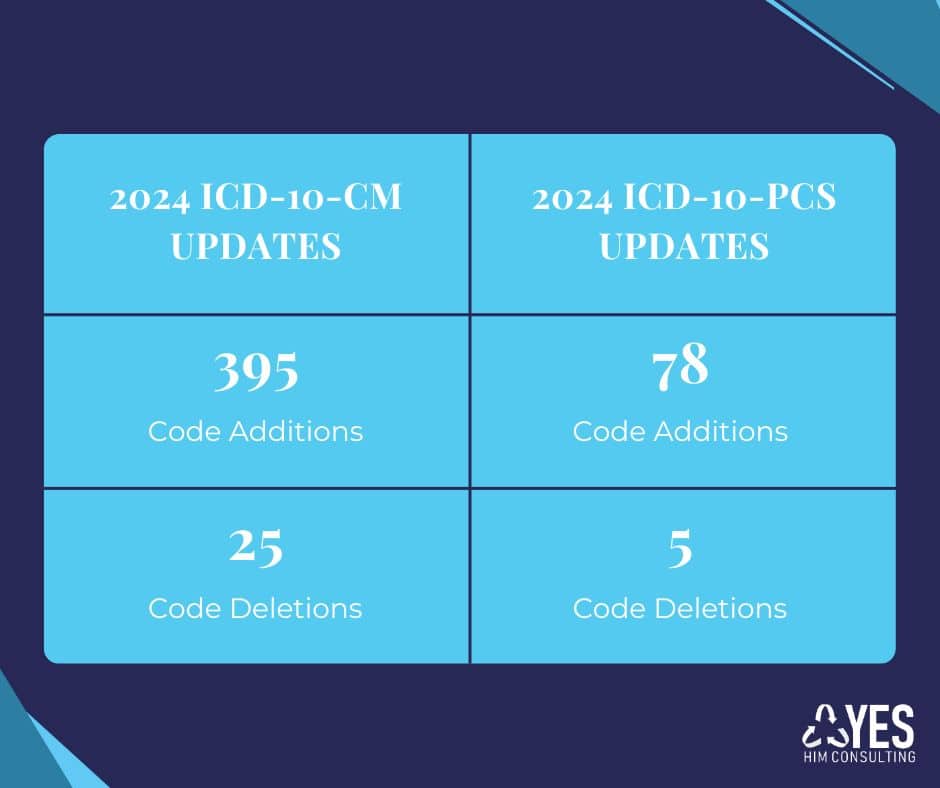 | 2024 ICD-10-CM UPDATES | 2024 ICD-10-PCS UPDATES |
|---|---|
| 395 Code Additions | 78 Code Additions |
| 25 Code Deletions | 5 Code Deletions |

YES
HIM CONSULTING