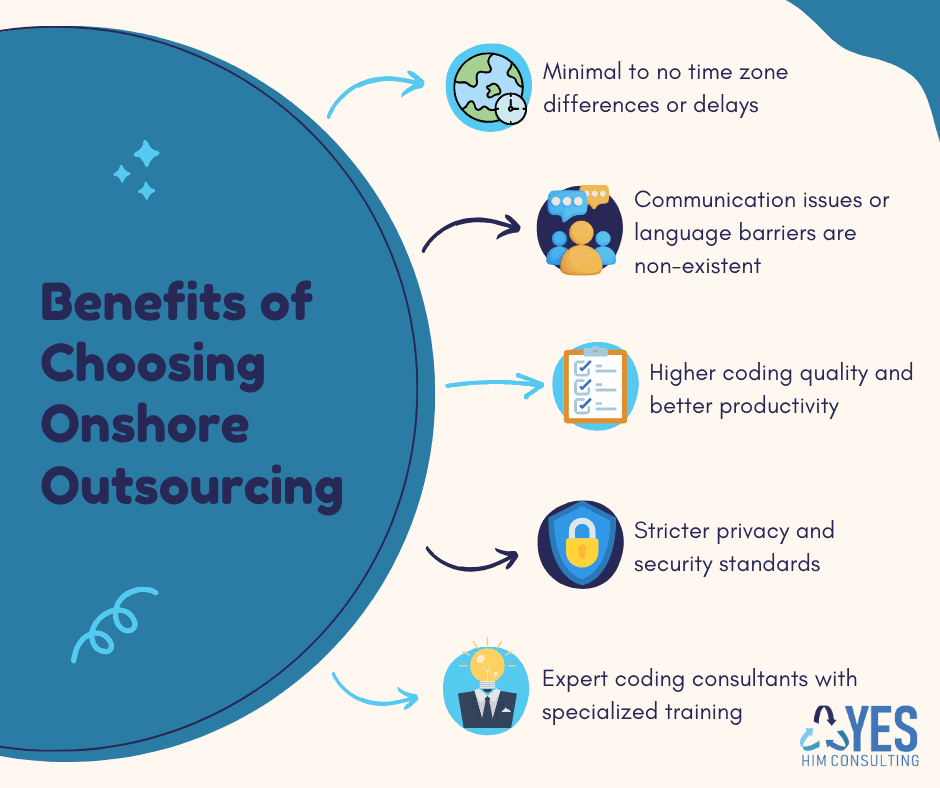 Benefits of Choosing Onshore Outsourcing

Minimal to no time zone differences or delays

Communication issues or language barriers are non-existent

Higher coding quality and better productivity

Stricter privacy and security standards

Expert coding consultants with specialized training

YES
HIM CONSULTING